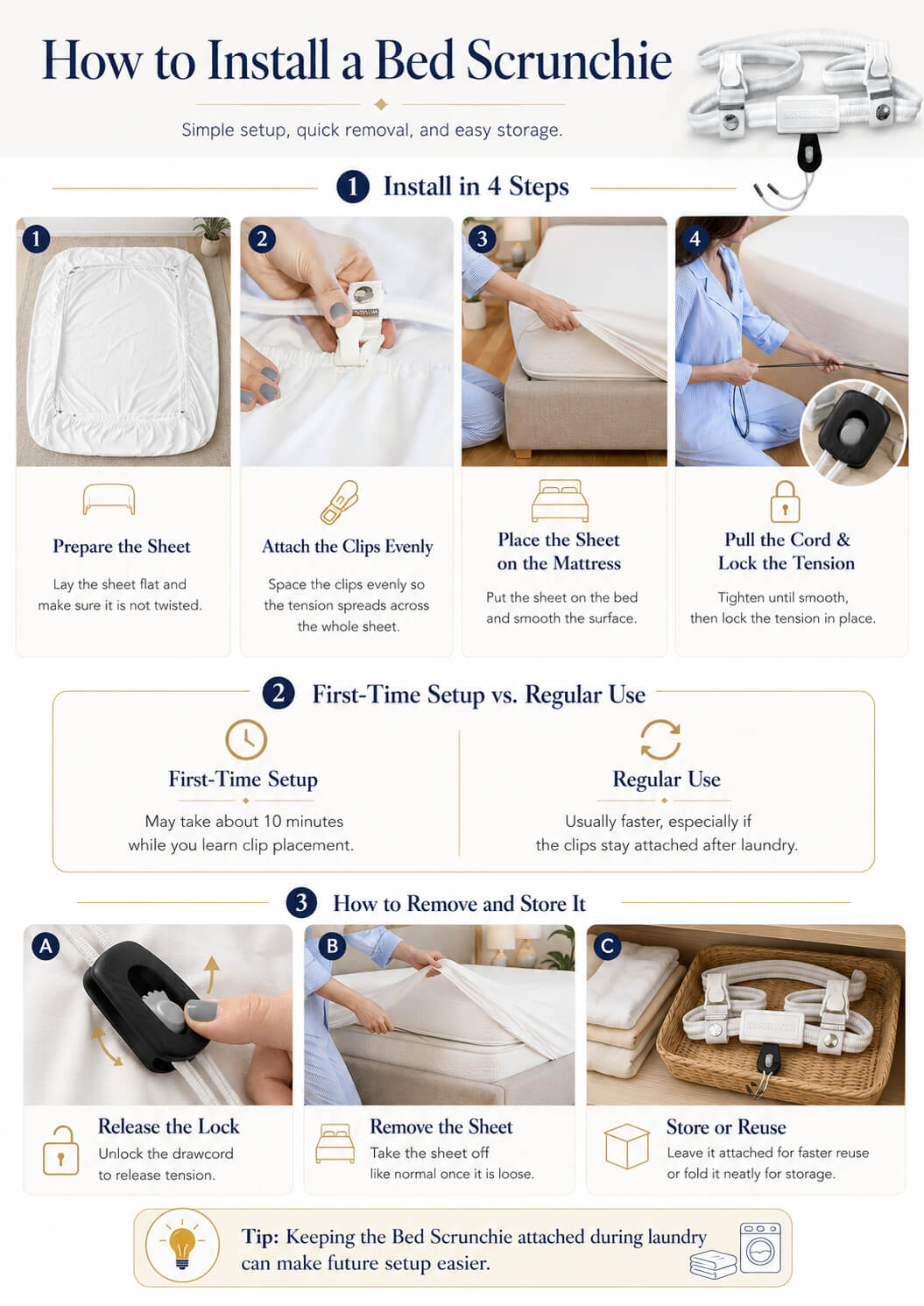 How to Install a Bed Scrunchie

Simple setup, quick removal, and easy storage.

1 Install in 4 Steps

1

Prepare the Sheet

Lay the sheet flat and make sure it is not twisted.

2

Attach the Clips Evenly

Space the clips evenly so the tension spreads across the whole sheet.

3

Place the Sheet on the Mattress

Put the sheet on the bed and smooth the surface.

4

Pull the Cord & Lock the Tension

Tighten until smooth, then lock the tension in place.

2 First-Time Setup vs. Regular Use

First-Time Setup

May take about 10 minutes while you learn clip placement.

Regular Use

Usually faster, especially if the clips stay attached after laundry.

3 How to Remove and Store It

A

Release the Lock

Unlock the drawcord to release tension.

B

Remove the Sheet

Take the sheet off like normal once it is loose.

C

Store or Reuse

Leave it attached for faster reuse or fold it neatly for storage.

Tip: Keeping the Bed Scrunchie attached during laundry can make future setup easier.